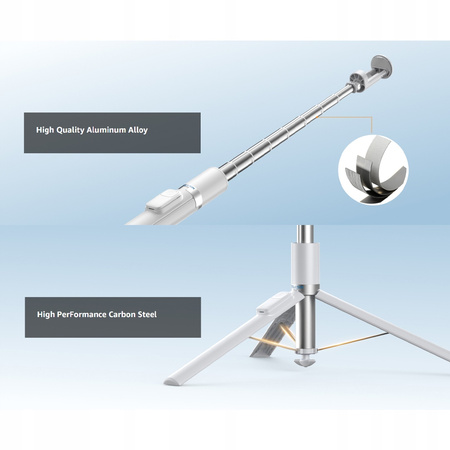 High Quality Aluminum Alloy

High PerFormance Carbon Steel